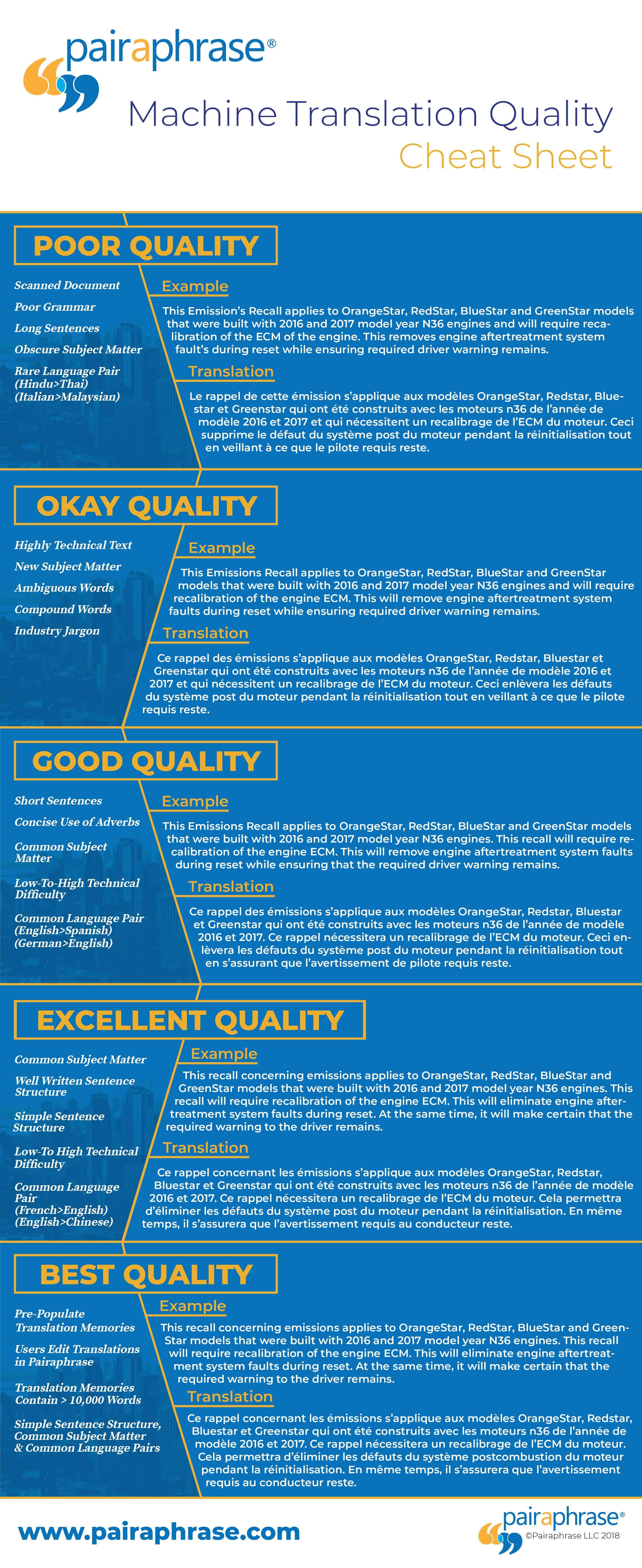 pairaphrase®

Machine Translation Quality
Cheat Sheet

POOR QUALITY

Scanned Document
Poor Grammar
Long Sentences
Obscure Subject Matter
Rare Language Pair (Hindu>Thai) (Italian>Malaysian)

Example

This Emission's Recall applies to OrangeStar, RedStar, BlueStar and GreenStar models that were built with 2016 and 2017 model year N36 engines and will require recalibration of the ECM of the engine. This removes engine aftertreatment system fault's during reset while ensuring required driver warning remains.

Translation

Le rappel de cette émission s'applique aux modèles OrangeStar, Redstar, Bluestar et Greenstar qui ont été construits avec les moteurs n36 de l'année de modèle 2016 et 2017 et qui nécessitent un recalibrage de l'ECM du moteur. Ceci supprime le défaut du système post du moteur pendant la réinitialisation tout en veillant à ce que le pilote requis reste.

OKAY QUALITY

Highly Technical Text
New Subject Matter
Ambiguous Words
Compound Words
Industry Jargon

Example

This Emissions Recall applies to OrangeStar, RedStar, BlueStar and GreenStar models that were built with 2016 and 2017 model year N36 engines and will require recalibration of the engine ECM. This will remove engine aftertreatment system faults during reset while ensuring required driver warning remains.

Translation

Ce rappel des émissions s'applique aux modèles OrangeStar, Redstar, Bluestar et Greenstar qui ont été construits avec les moteurs n36 de l'année de modèle 2016 et 2017 et qui nécessitent un recalibrage de l'ECM du moteur. Ceci enlèvera les défauts du système post du moteur pendant la réinitialisation tout en veillant à ce que le pilote requis reste.

GOOD QUALITY

Short Sentences
Concise Use of Adverbs
Common Subject Matter
Low-To-High Technical Difficulty
Common Language Pair (English>Spanish) (German>English)

Example

This Emissions Recall applies to OrangeStar, RedStar, BlueStar and GreenStar models that were built with 2016 and 2017 model year N36 engines. This recall will require recalibration of the engine ECM. This will remove engine aftertreatment system faults during reset while ensuring that the required driver warning remains.

Translation

Ce rappel des émissions s'applique aux modèles OrangeStar, Redstar, Bluestar et Greenstar qui ont été construits avec les moteurs n36 de l'année de modèle 2016 et 2017. Ce rappel nécessitera un recalibrage de l'ECM du moteur. Ceci enlèvera les défauts du système post du moteur pendant la réinitialisation tout en s'assurant que l'avertissement de pilote requis reste.

EXCELLENT QUALITY

Common Subject Matter
Well Written Sentence Structure
Simple Sentence Structure
Low-To High Technical Difficulty
Common Language Pair (French>English) (English>Chinese)

Example

This recall concerning emissions applies to OrangeStar, RedStar, BlueStar and GreenStar models that were built with 2016 and 2017 model year N36 engines. This recall will require recalibration of the engine ECM. This will eliminate engine aftertreatment system faults during reset. At the same time, it will make certain that the required warning to the driver remains.

Translation

Ce rappel concernant les émissions s'applique aux modèles OrangeStar, Redstar, Bluestar et Greenstar qui ont été construits avec les moteurs n36 de l'année de modèle 2016 et 2017. Ce rappel nécessitera un recalibrage de l'ECM du moteur. Cela permettra d'éliminer les défauts du système post du moteur pendant la réinitialisation. En même temps, il s'assurera que l'avertissement requis au conducteur reste.

BEST QUALITY

Pre-Populate Translation Memories
Users Edit Translations in Pairaphrase
Translation Memories Contain > 10,000 Words
Simple Sentence Structure, Common Subject Matter & Common Language Pairs

Example

This recall concerning emissions applies to OrangeStar, RedStar, BlueStar and GreenStar models that were built with 2016 and 2017 model year N36 engines. This recall will require recalibration of the engine ECM. This will eliminate engine aftertreatment system faults during reset. At the same time, it will make certain that the required warning to the driver remains.

Translation

Ce rappel concernant les émissions s'applique aux modèles OrangeStar, Redstar, Bluestar et Greenstar qui ont été construits avec les moteurs n36 de l'année de modèle 2016 et 2017. Ce rappel nécessitera un recalibrage de l'ECM du moteur. Cela permettra d'éliminer les défauts du système postcombustion du moteur pendant la réinitialisation. En même temps, il s'assurera que l'avertissement requis au conducteur reste.

www.pairaphrase.com

pairaphrase®
©Pairaphrase LLC 2018